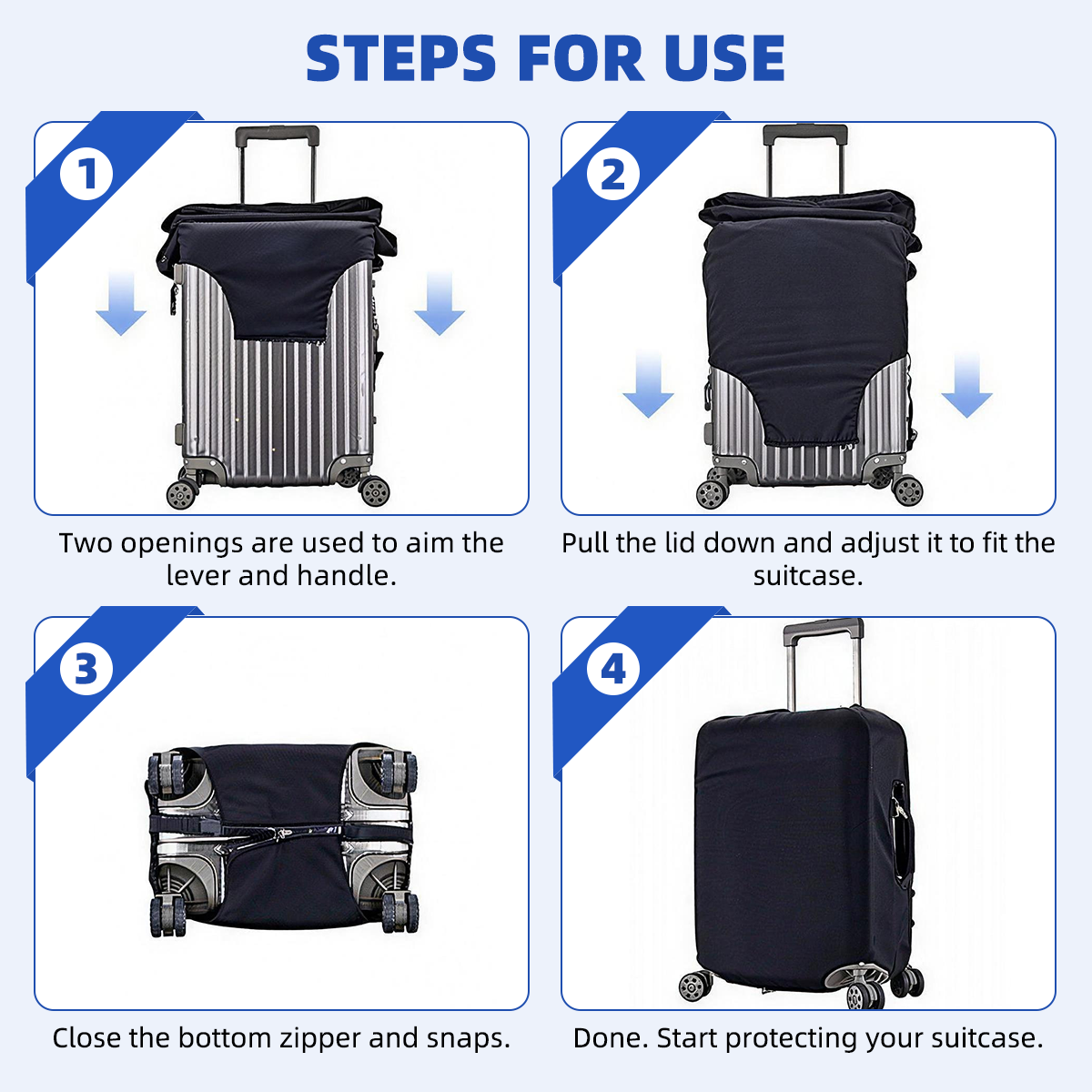 STEPS FOR USE

1

Two openings are used to aim the lever and handle.

2

Pull the lid down and adjust it to fit the suitcase.

3

Close the bottom zipper and snaps.

4

Done. Start protecting your suitcase.